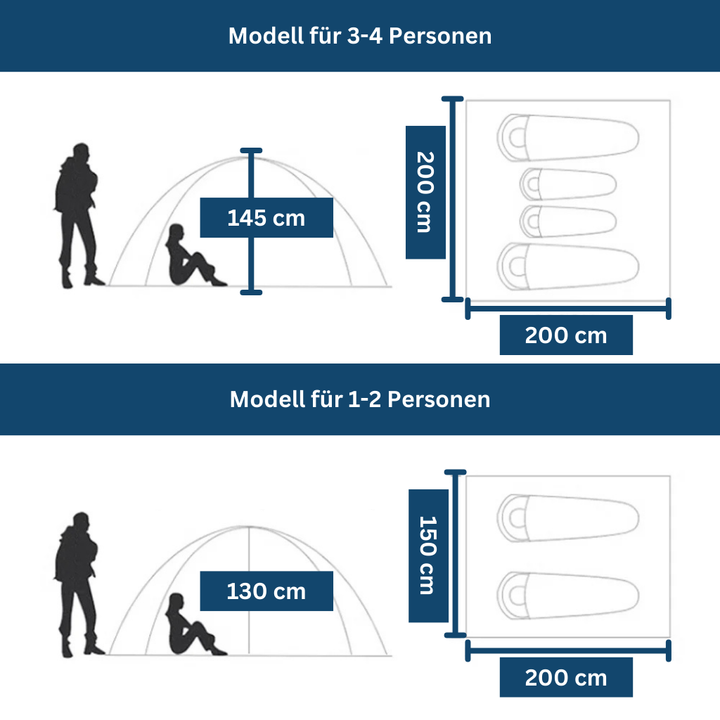 Modell für 3-4 Personen

145 cm

200 cm

200 cm

Modell für 1-2 Personen

130 cm

150 cm

200 cm